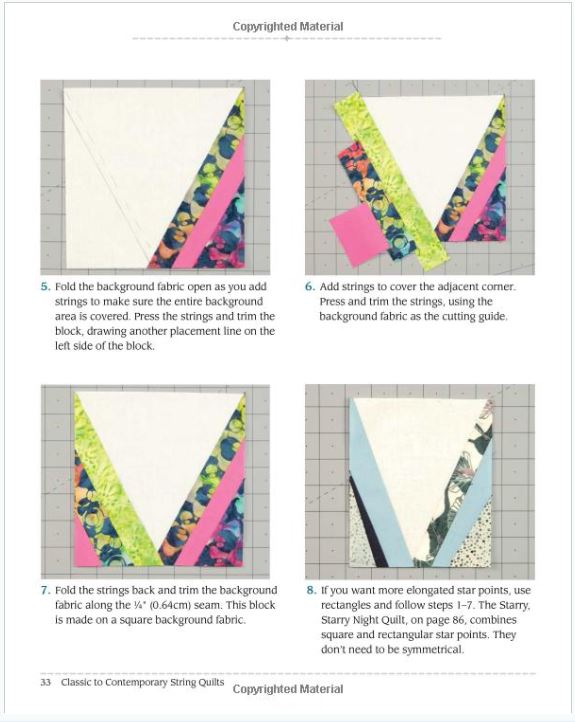 Copyrighted Material

5. Fold the background fabric open as you add strings to make sure the entire background area is covered. Press the strings and trim the block, drawing another placement line on the left side of the block.

6. Add strings to cover the adjacent corner. Press and trim the strings, using the background fabric as the cutting guide.

7. Fold the strings back and trim the background fabric along the ¼" (0.64cm) seam. This block is made on a square background fabric.

8. If you want more elongated star points, use rectangles and follow steps 1–7. The Starry, Starry Night Quilt, on page 86, combines square and rectangular star points. They don't need to be symmetrical.

33 Classic to Contemporary String Quilts

Copyrighted Material